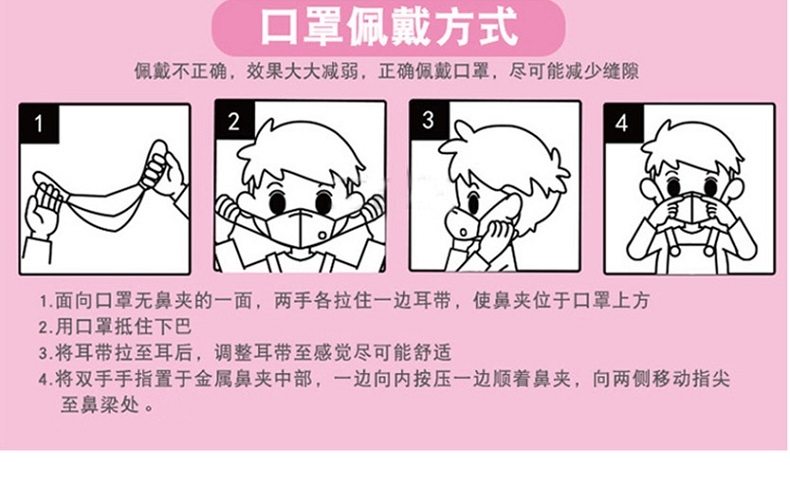 口罩佩戴方式

佩戴不正确，效果大大减弱，正确佩戴口罩，尽可能减少缝隙

1

2

3

4

1.面向口罩无鼻夹的一面，两手各拉住一边耳带，使鼻夹位于口罩上方
2.用口罩抵住下巴
3.将耳带拉至耳后，调整耳带至感觉尽可能舒适
4.将双手手指置于金属鼻夹中部，一边向内按压一边顺着鼻夹，向两侧移动指尖至鼻梁处。