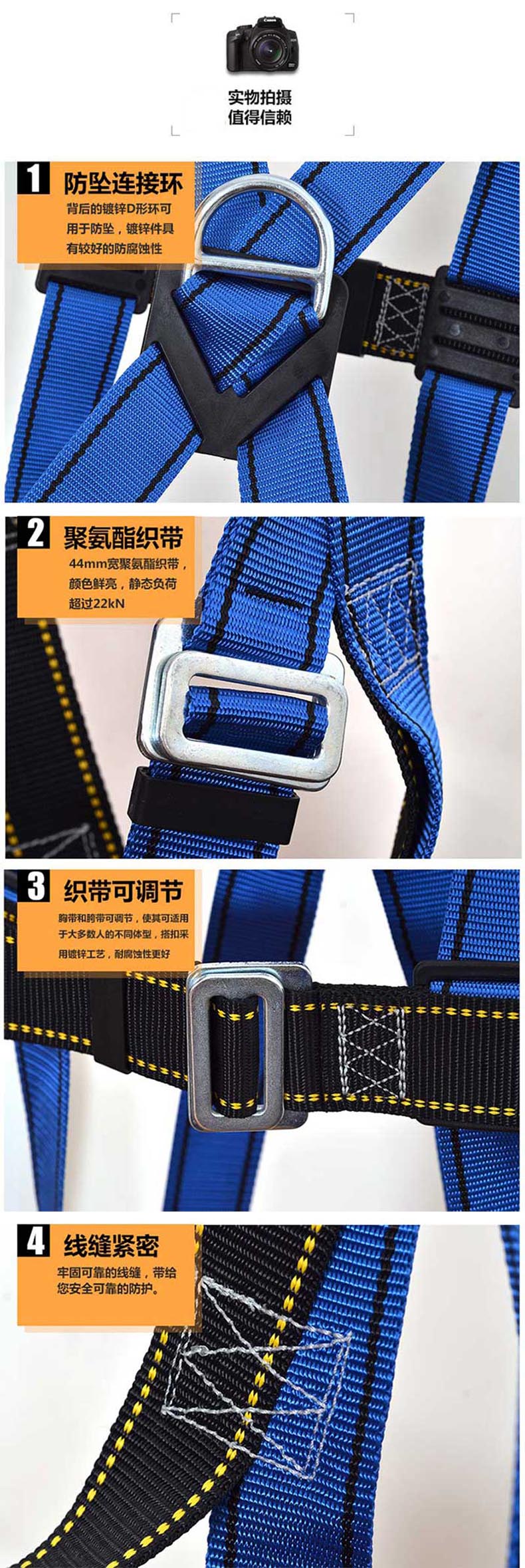 Canon

实物拍摄
值得信赖

1 防坠连接环
背后的镀锌D形环可用于防坠，镀锌件具有较好的防腐蚀性

2 聚氨酯织带
44mm宽聚氨酯织带，颜色鲜亮，静态负荷超过22kN

3 织带可调节
胸带和胯带可调节，使其可适用于大多数人的不同体型，搭扣采用镀锌工艺，耐腐蚀性更好

4 线缝紧密
牢固可靠的线缝，带给您安全可靠的防护。