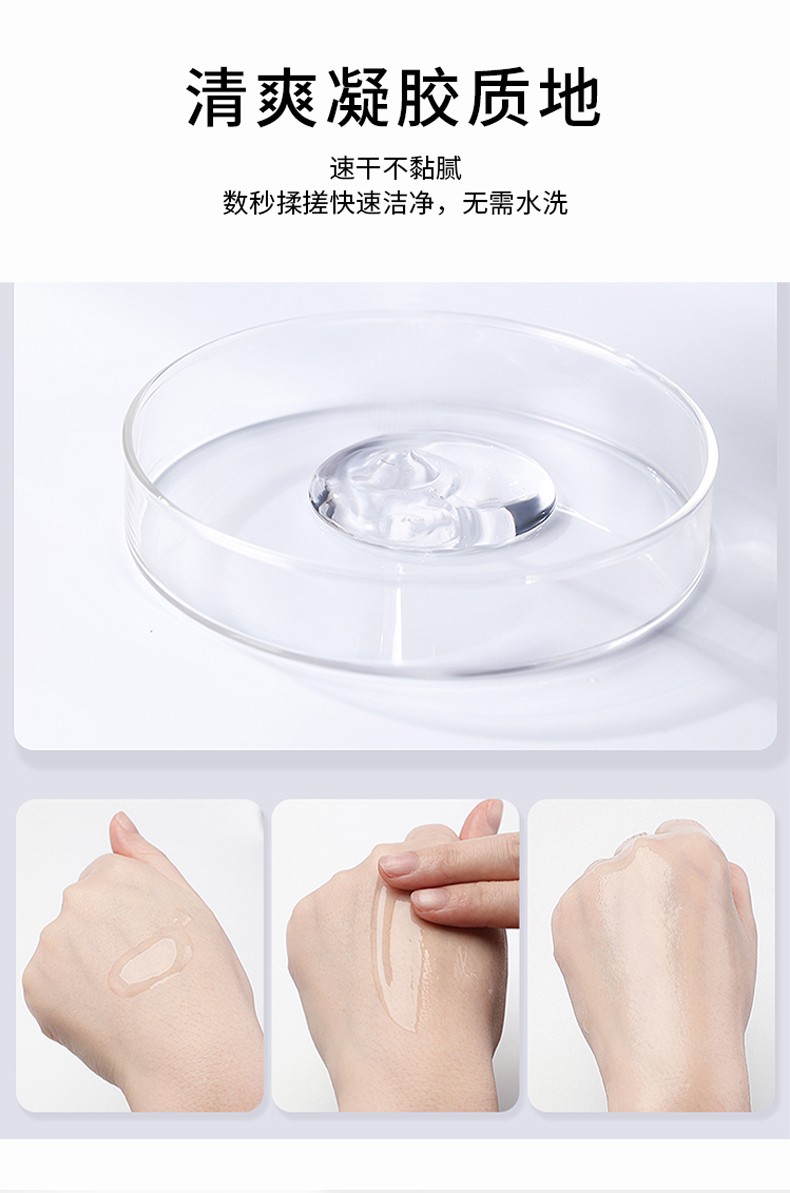 清爽凝胶质地

速干不黏腻
数秒揉搓快速洁净，无需水洗