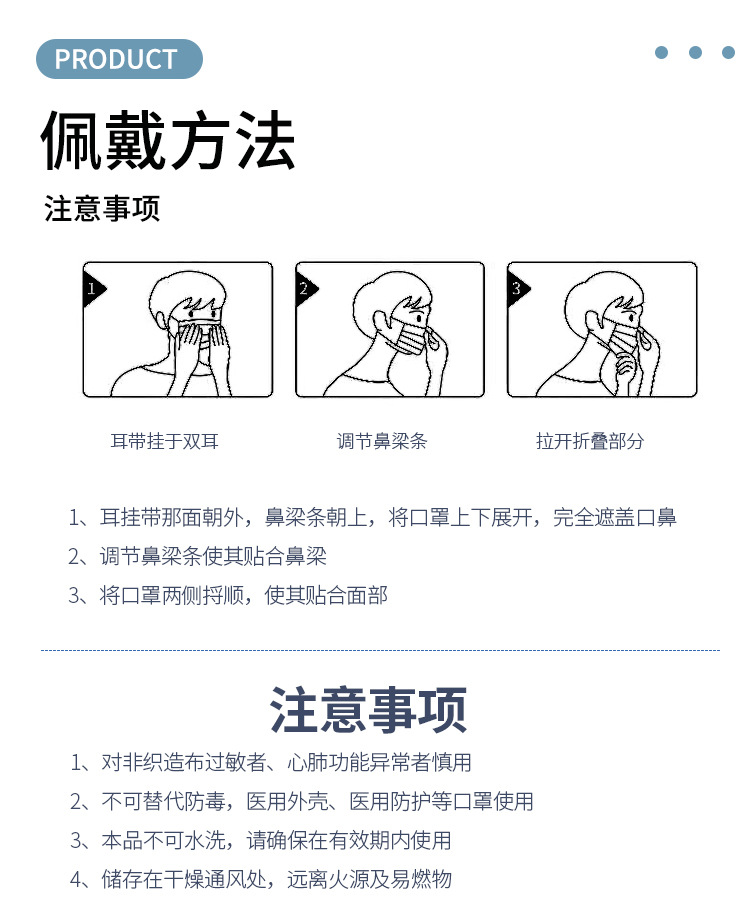 PRODUCT

佩戴方法

注意事项

1

2

3

耳带挂于双耳

调节鼻梁条

拉开折叠部分

1、耳挂带那面朝外，鼻梁条朝上，将口罩上下展开，完全遮盖口鼻

2、调节鼻梁条使其贴合鼻梁

3、将口罩两侧捋顺，使其贴合面部

注意事项

1、对非织造布过敏者、心肺功能异常者慎用

2、不可替代防毒，医用外壳、医用防护等口罩使用

3、本品不可水洗，请确保在有效期内使用

4、储存在干燥通风处，远离火源及易燃物