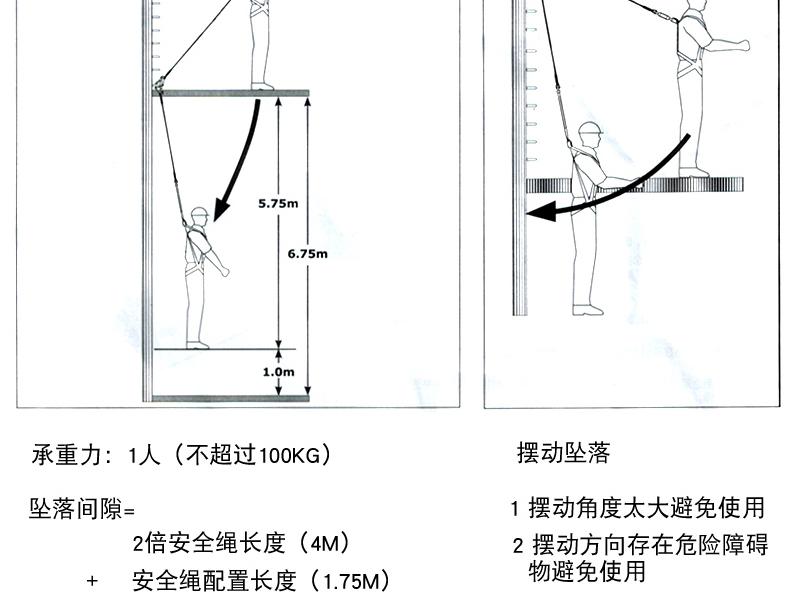 5.75m

6.75m

1.0m

承重力：1人（不超过100KG）

坠落间隙=

2倍安全绳长度（4M）

+ 安全绳配置长度（1.75M）

摆动坠落

1 摆动角度太大避免使用

2 摆动方向存在危险障碍物避免使用