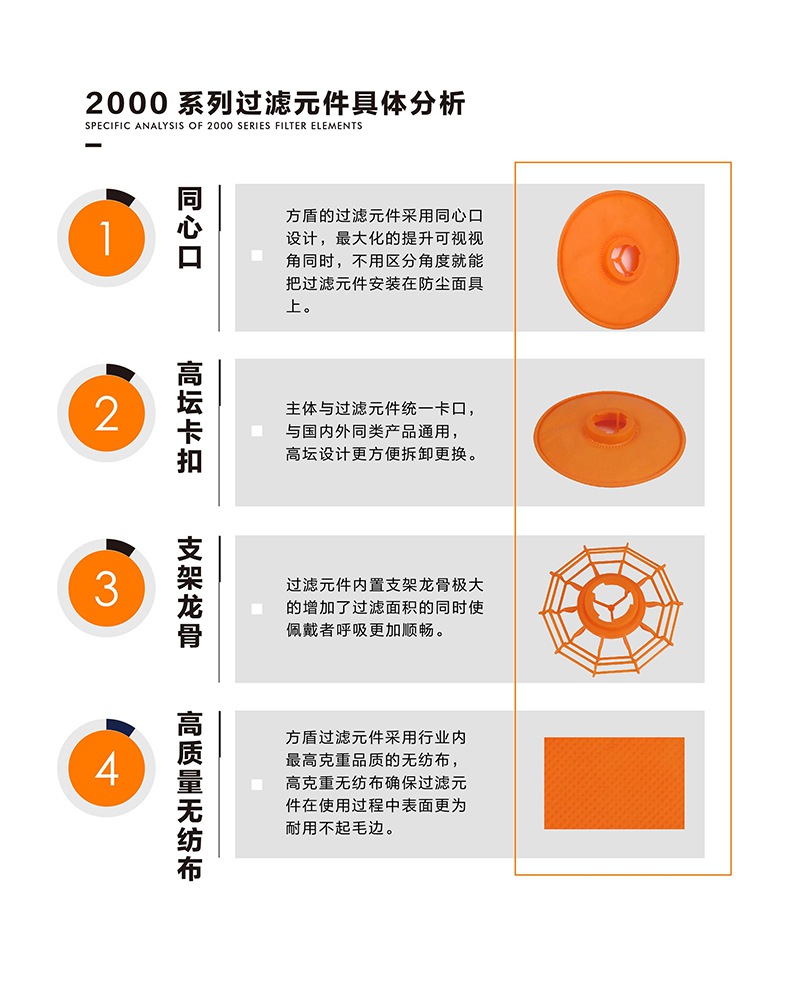 2000 系列过滤元件具体分析

SPECIFIC ANALYSIS OF 2000 SERIES FILTER ELEMENTS

1

同心口

方盾的过滤元件采用同心口设计，最大化的提升可视视角同时，不用区分角度就能把过滤元件安装在防尘面具上。

2

高坛卡扣

主体与过滤元件统一卡口，与国内外同类产品通用，高坛设计更方便拆卸更换。

3

支架龙骨

过滤元件内置支架龙骨极大的增加了过滤面积的同时使佩戴者呼吸更加顺畅。

4

高质量无纺布

方盾过滤元件采用行业内最高克重品质的无纺布，高克重无纺布确保过滤元件在使用过程中表面更为耐用不起毛边。