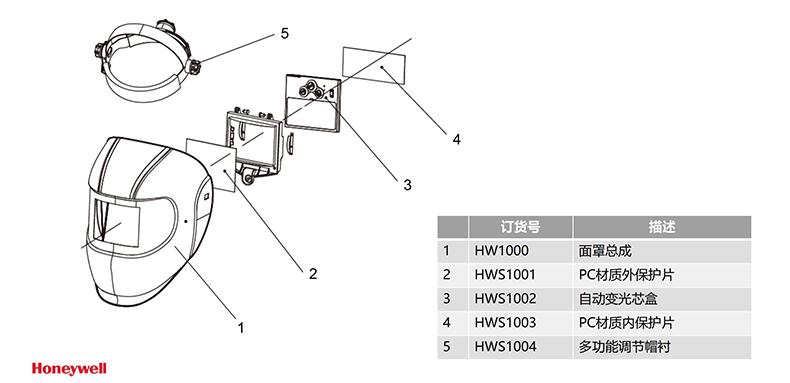 5

4

3

2

1

|  | 订货号 | 描述 |
|---|---|---|
| 1 | HW1000 | 面罩总成 |
| 2 | HWS1001 | PC材质外保护片 |
| 3 | HWS1002 | 自动变光芯盒 |
| 4 | HWS1003 | PC材质内保护片 |
| 5 | HWS1004 | 多功能调节帽衬 |

Honeywell