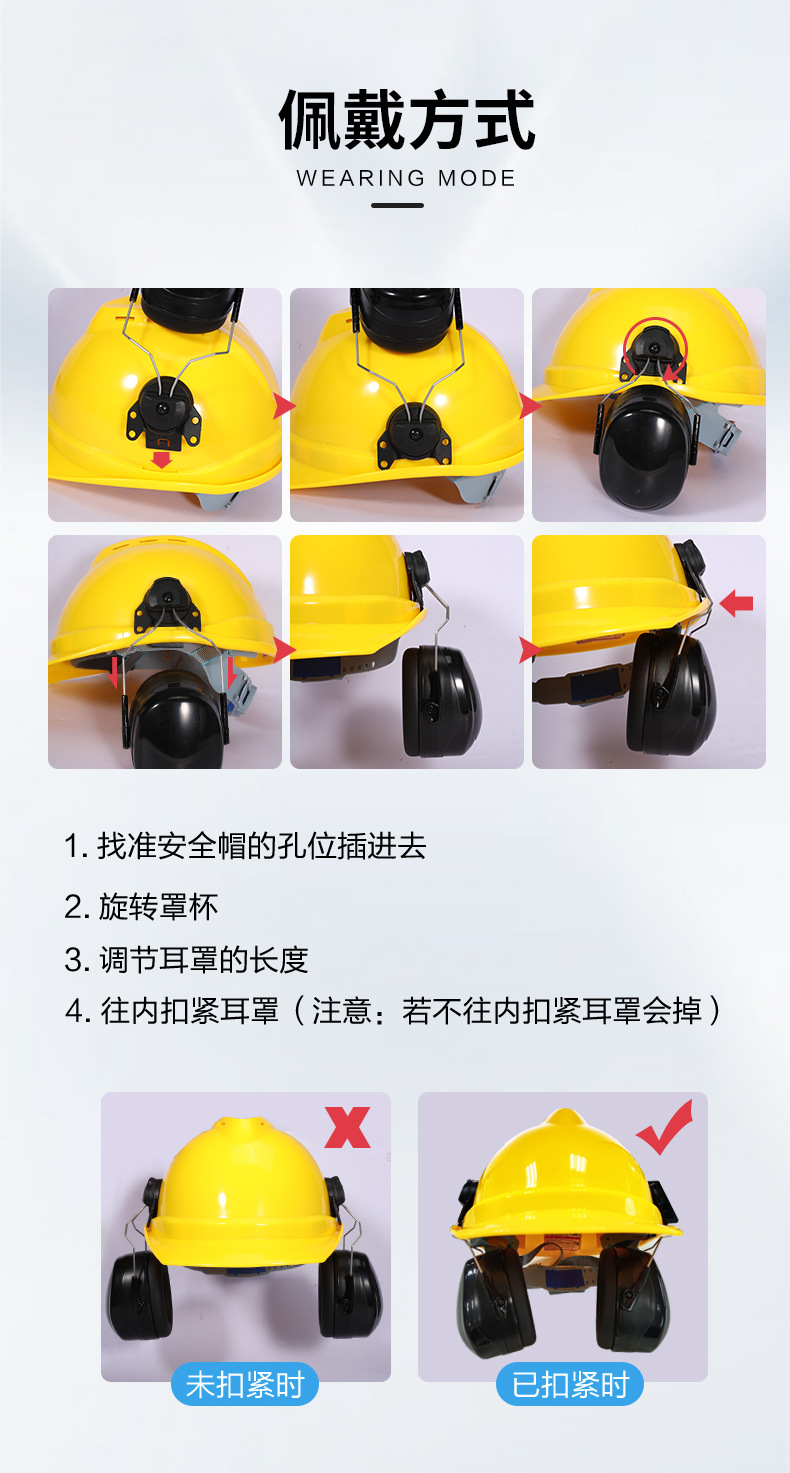 佩戴方式
WEARING MODE

1. 找准安全帽的孔位插进去

2. 旋转罩杯

3. 调节耳罩的长度

4. 往内扣紧耳罩（注意：若不往内扣紧耳罩会掉）

未扣紧时

已扣紧时