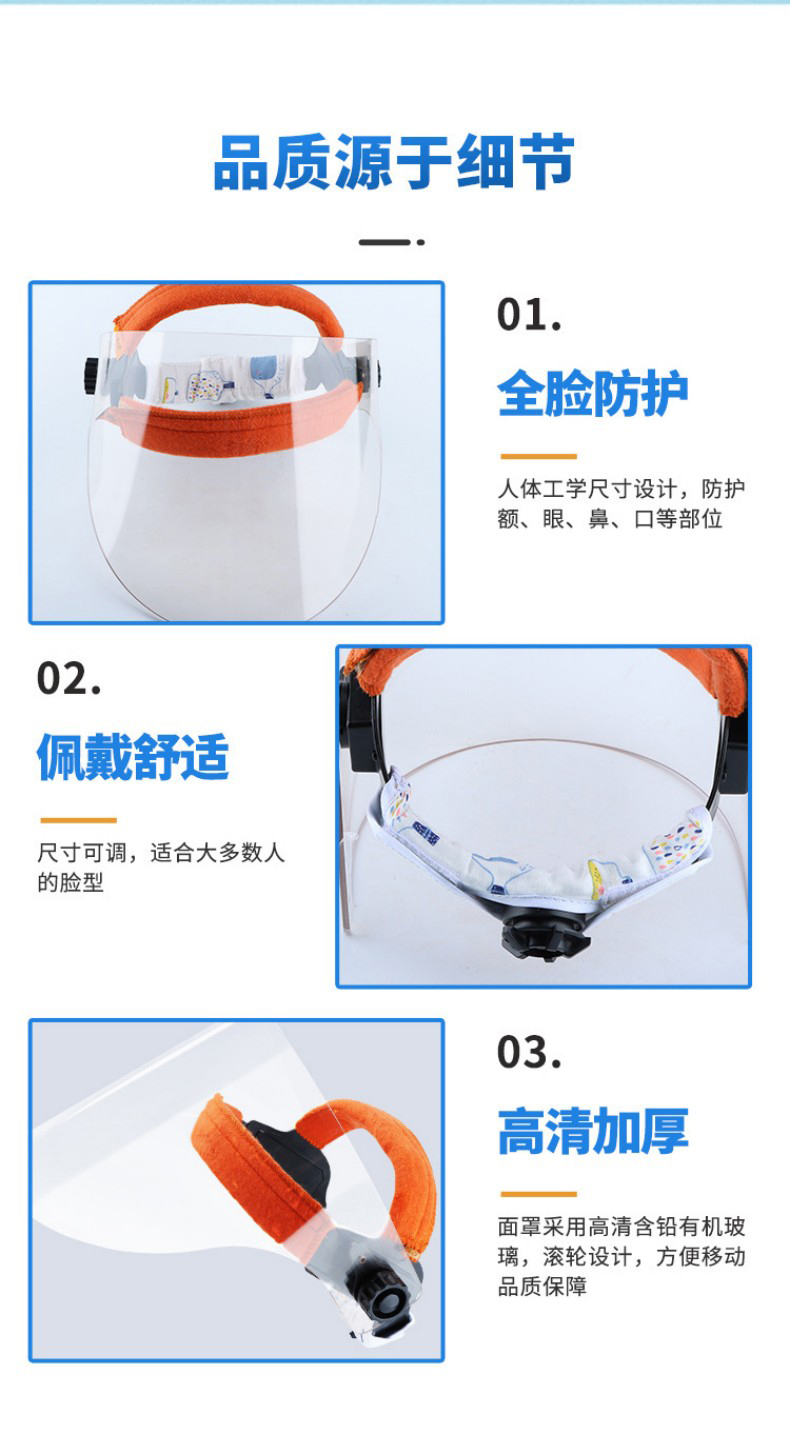 品质源于细节

01.

全脸防护

人体工学尺寸设计，防护额、眼、鼻、口等部位

02.

佩戴舒适

尺寸可调，适合大多数人的脸型

03.

高清加厚

面罩采用高清含铅有机玻璃，滚轮设计，方便移动品质保障