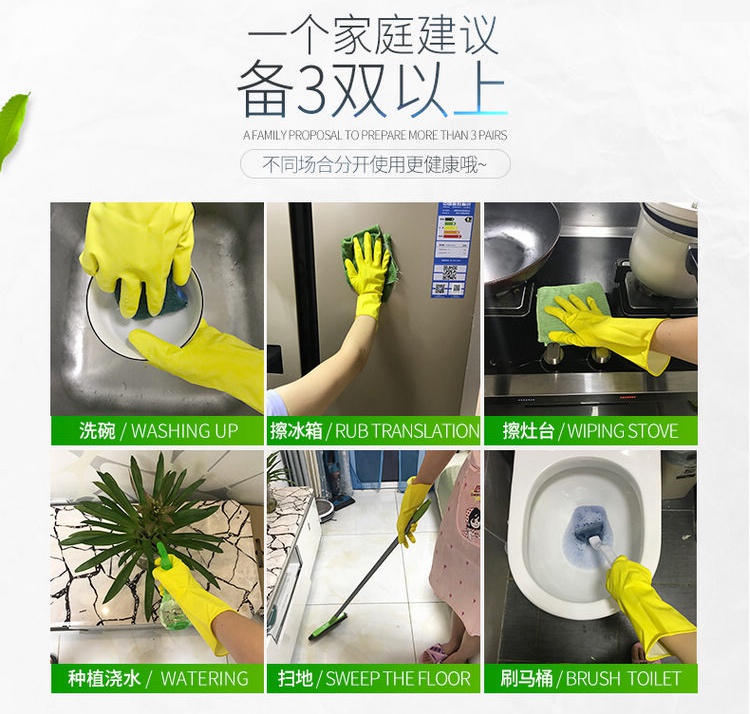 一个家庭建议
备3双以上

A FAMILY PROPOSAL TO PREPARE MORE THAN 3 PAIRS

不同场合分开使用更健康哦~

洗碗 / WASHING UP

擦冰箱 / RUB TRANSLATION

擦灶台 / WIPING STOVE

种植浇水 / WATERING

扫地 / SWEEP THE FLOOR

刷马桶 / BRUSH TOILET